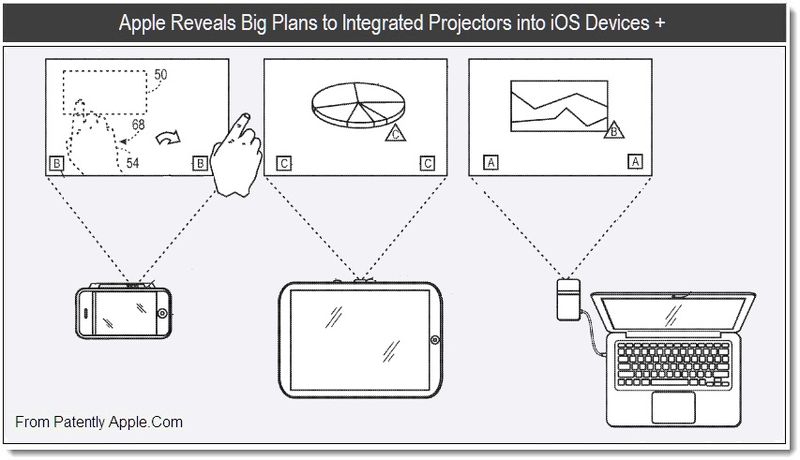 Apple Reveals Big Plans to Integrated Projectors into iOS Devices +

50

68

54

B

B

C

C

C

B

A

A

From Patently Apple.Com